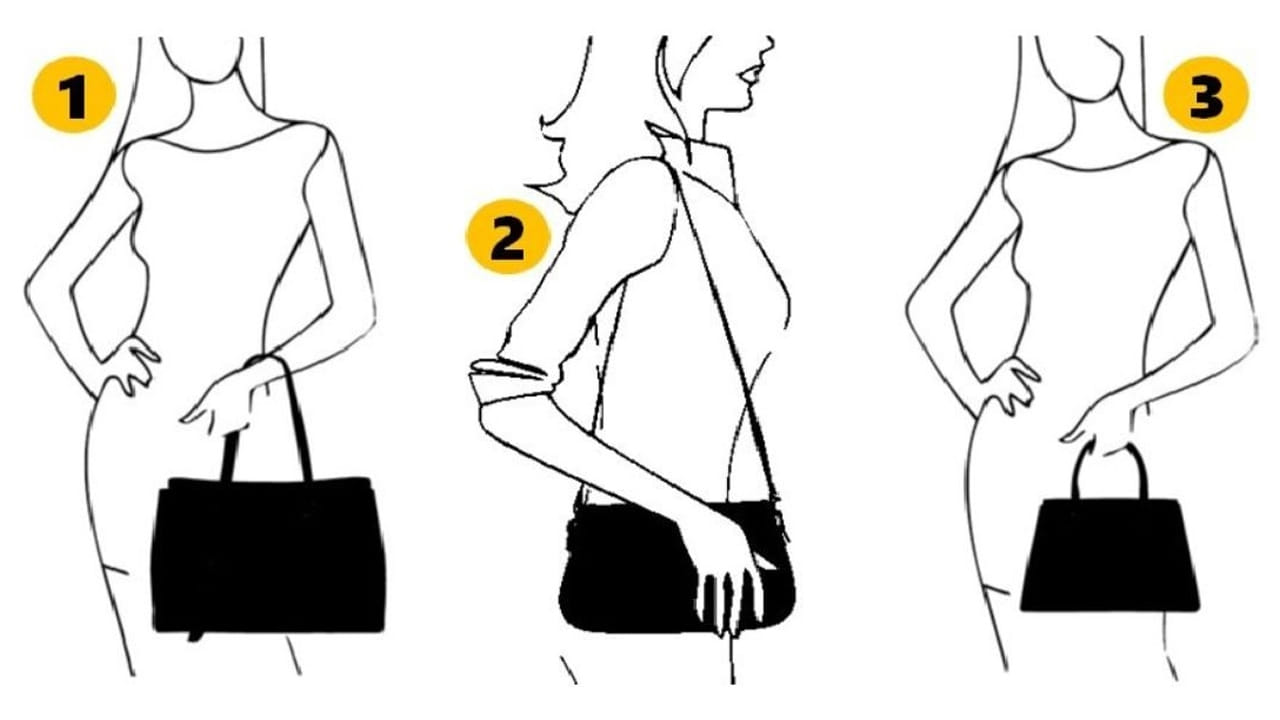 1

2

3