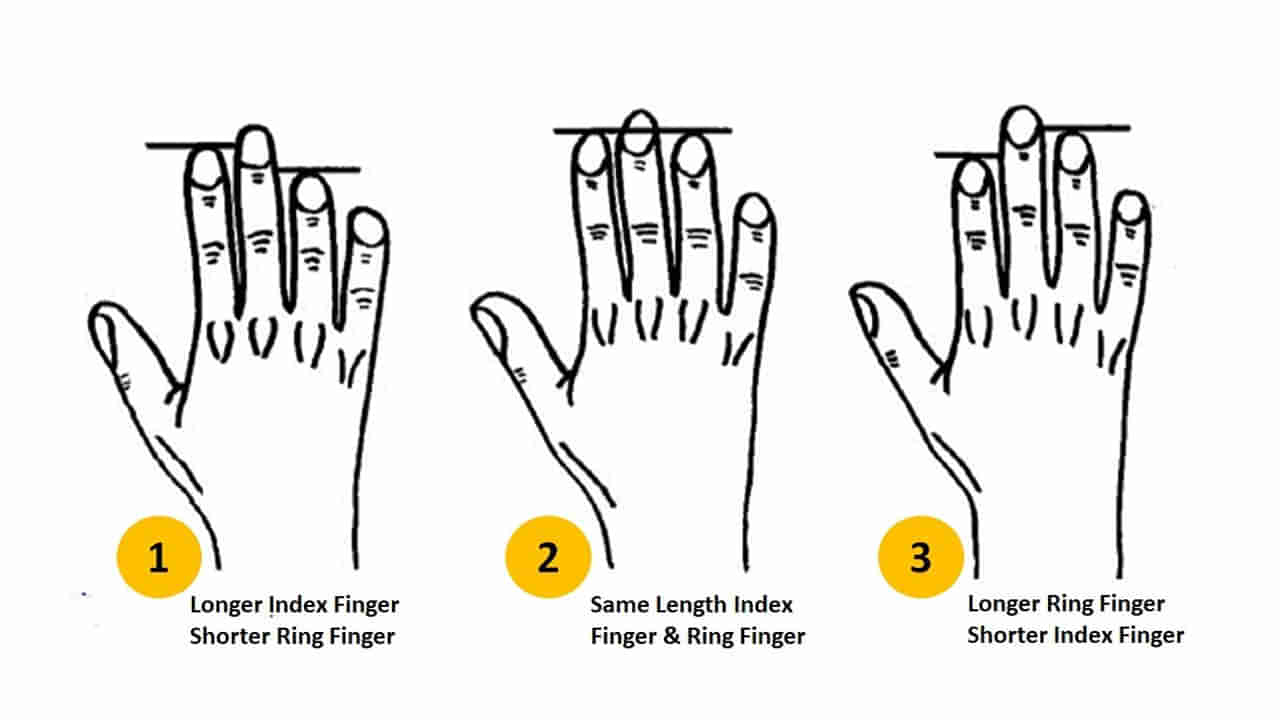 1
Longer Index Finger
Shorter Ring Finger

2
Same Length Index
Finger & Ring Finger

3
Longer Ring Finger
Shorter Index Finger